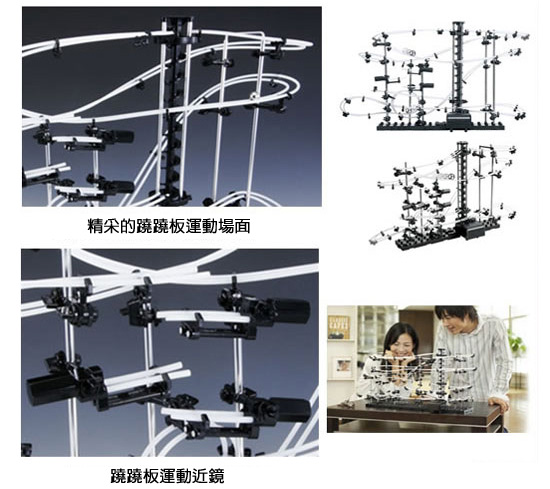 精采的蹺蹺板運動場面

蹺蹺板運動近鏡